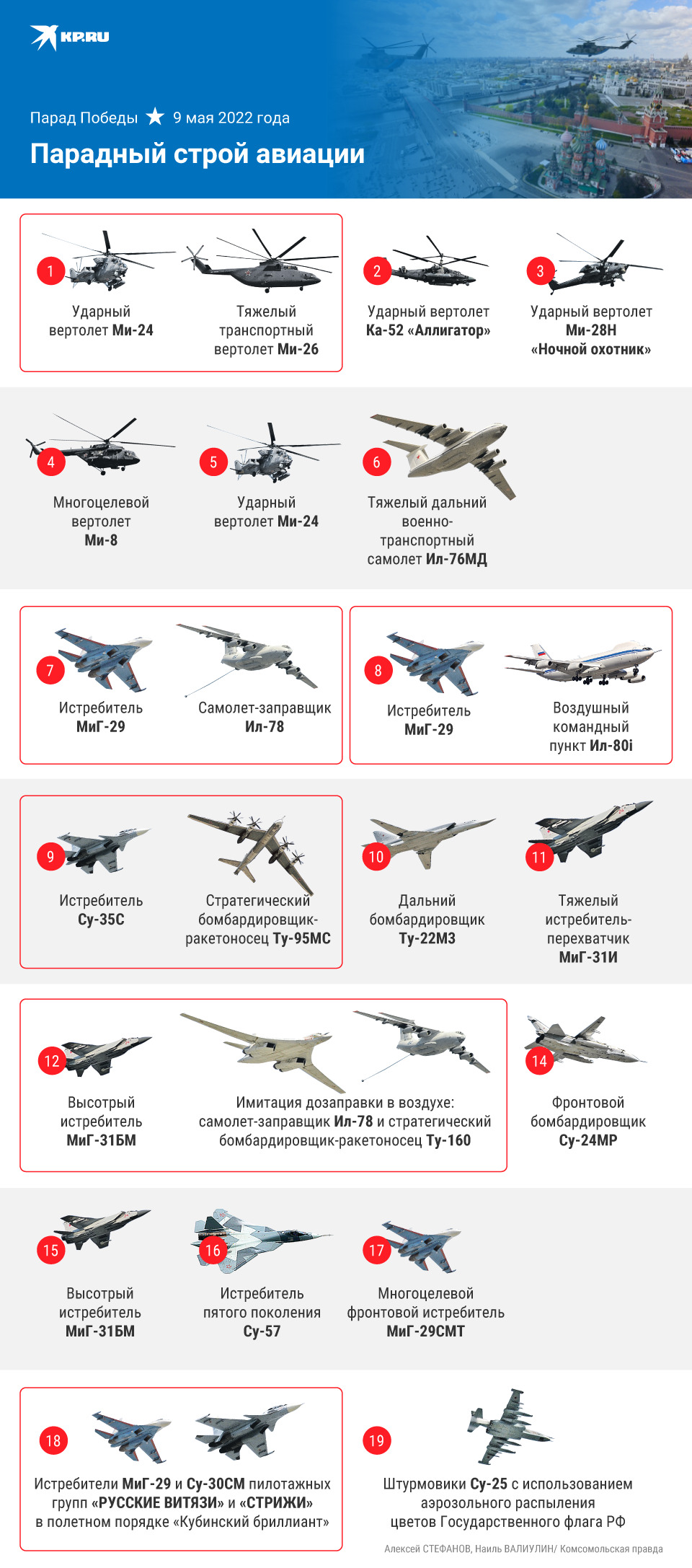 KP.RU

Парад Победы ★ 9 мая 2022 года

Парадный строй авиации

1

Ударный вертолет Ми-24

Тяжелый транспортный вертолет Ми-26

2

Ударный вертолет Ка-52 «Аллигатор»

3

Ударный вертолет Ми-28Н «Ночной охотник»

4

Многоцелевой вертолет Ми-8

5

Ударный вертолет Ми-24

6

Тяжелый дальний военно-транспортный самолет Ил-76МД

7

Истребитель МиГ-29

Самолет-заправщик Ил-78

8

Истребитель МиГ-29

Воздушный командный пункт Ил-80i

9

Истребитель Су-35С

Стратегический бомбардировщик-ракетоносец Ту-95МС

10

Дальний бомбардировщик Ту-22М3

11

Тяжелый истребитель-перехватчик МиГ-31И

12

Высотрый истребитель МиГ-31БМ

Имитация дозаправки в воздухе: самолет-заправщик Ил-78 и стратегический бомбардировщик-ракетоносец Ту-160

14

Фронтовой бомбардировщик Су-24МР

15

Высотрый истребитель МиГ-31БМ

16

Истребитель пятого поколения Су-57

17

Многоцелевой фронтовой истребитель МиГ-29СМТ

18

Истребители МиГ-29 и Су-30СМ пилотажных групп «РУССКИЕ ВИТЯЗИ» и «СТРИЖИ» в полетном порядке «Кубинский бриллиант»

19

Штурмовики Су-25 с использованием аэрозольного распыления цветов Государственного флага РФ

Алексей СТЕФАНОВ, Наиль ВАЛИУЛИН/ Комсомольская правда